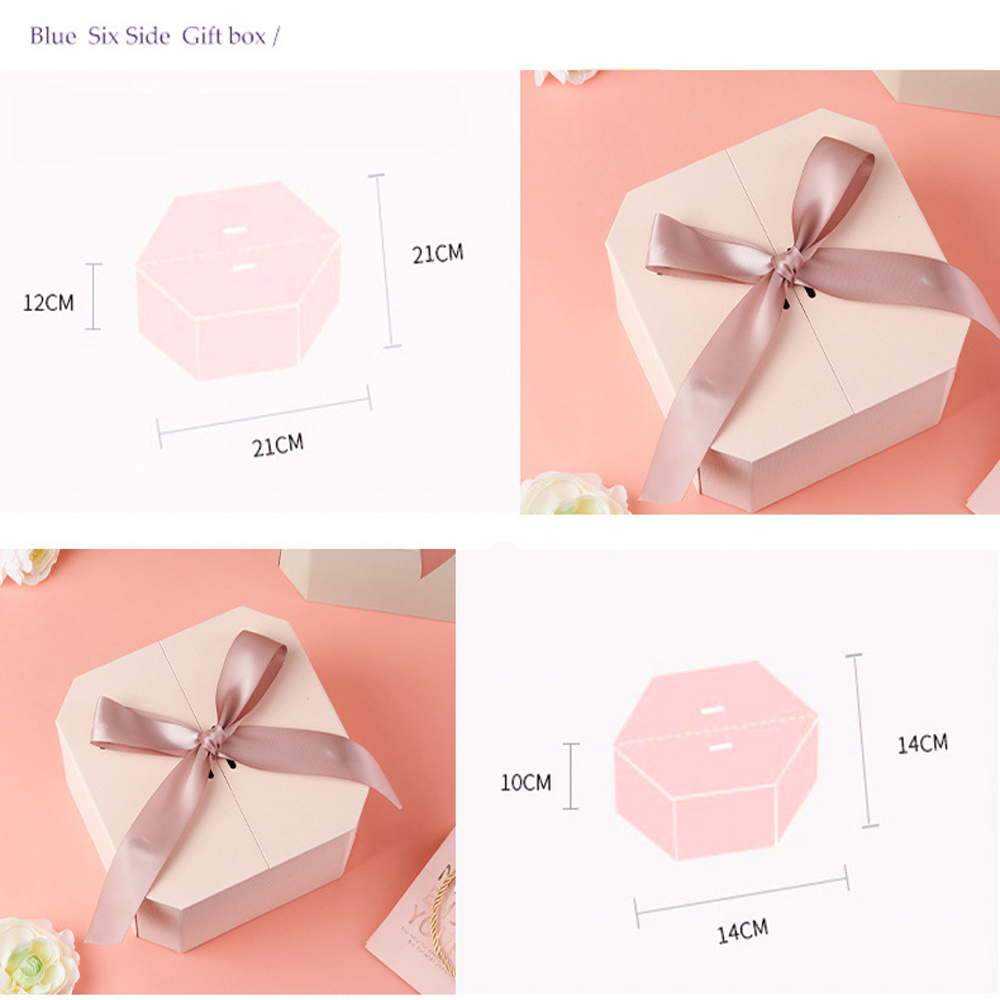 Blue Six Side Gift box /

12CM

21CM

21CM

10CM

14CM

14CM