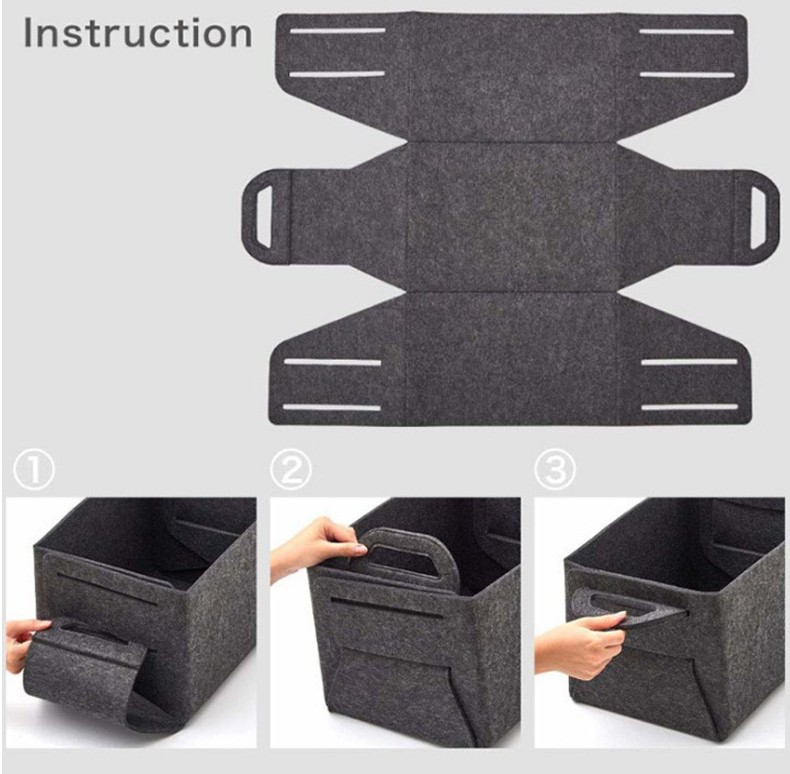 Instruction

①

②

③